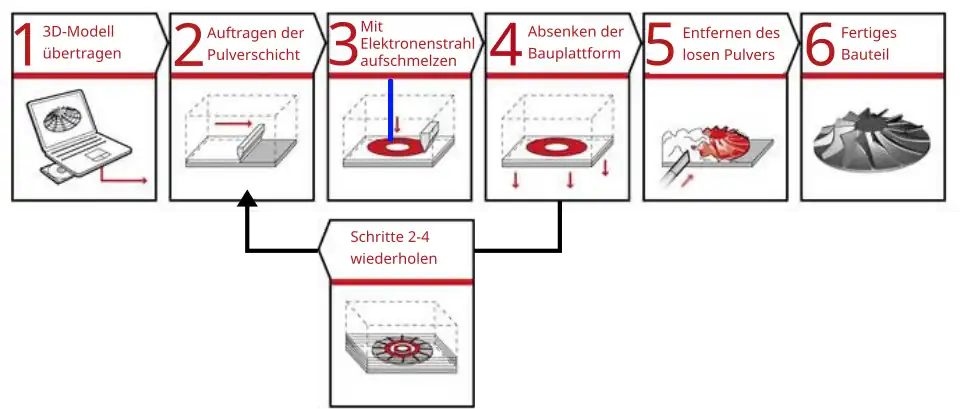 1 3D-Modell übertragen

2 Auftragen der Pulverschicht

3 Mit Elektronenstrahl aufschmelzen

4 Absenken der Bauplattform

5 Entfernen des losen Pulvers

6 Fertiges Bauteil

Schritte 2-4 wiederholen